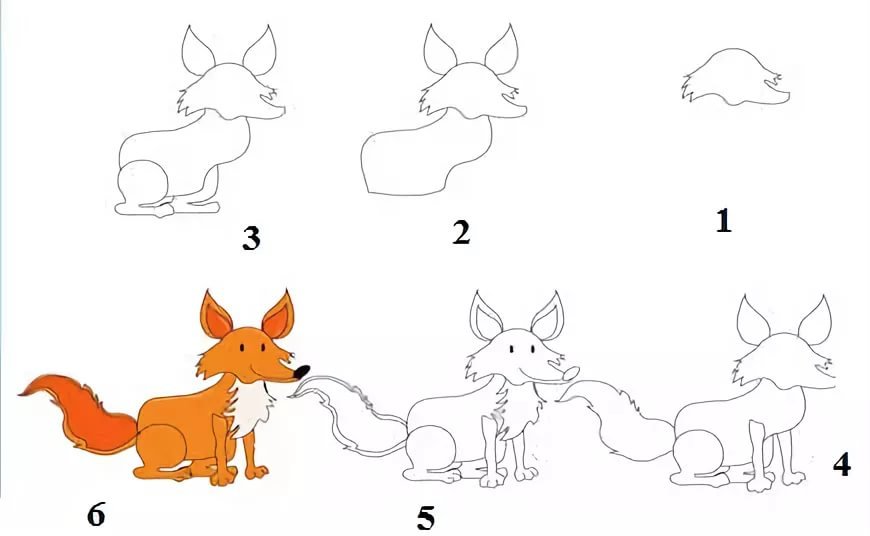 3
2
1
6
5
4